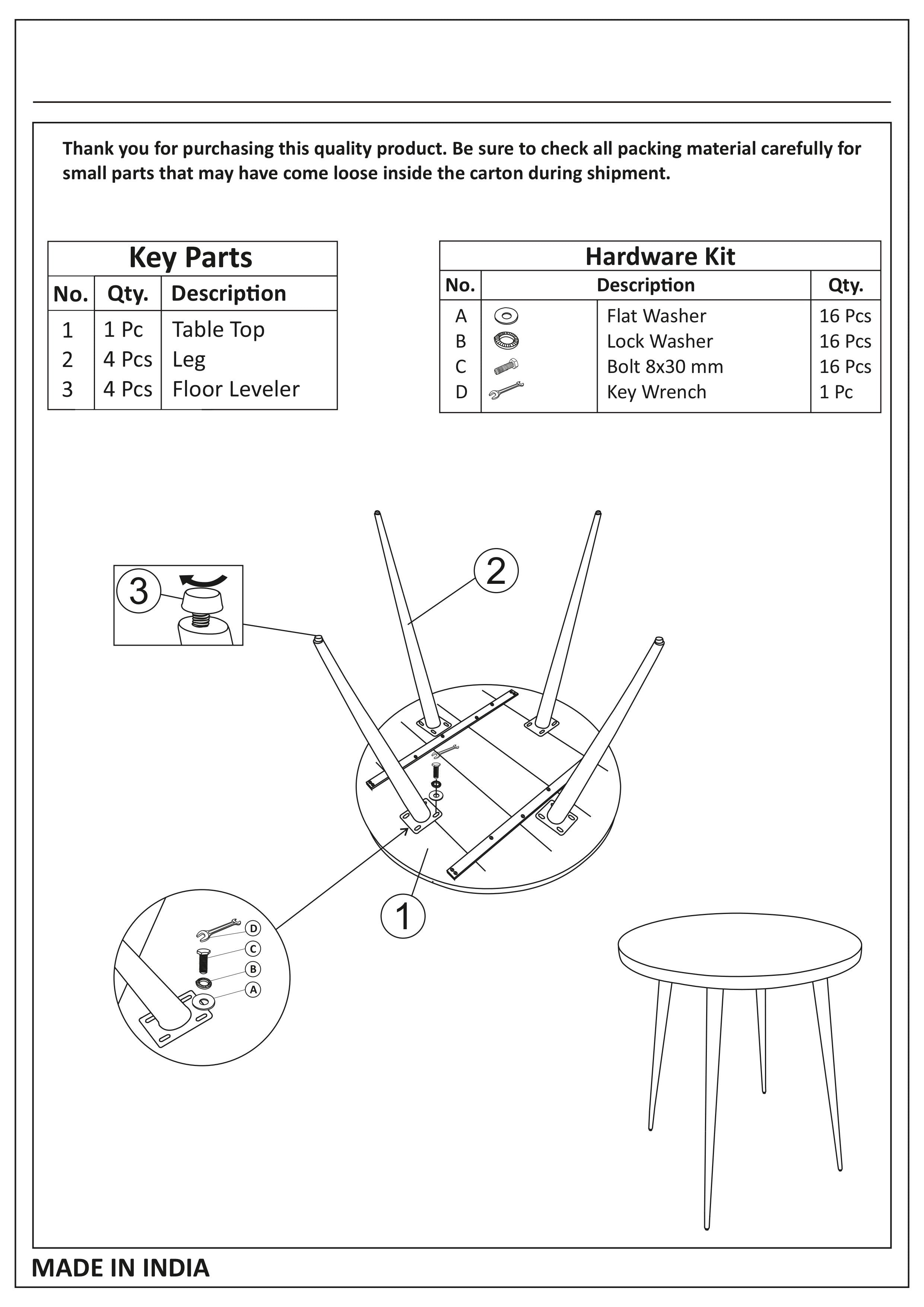 Thank you for purchasing this quality product. Be sure to check all packing material carefully for small parts that may have come loose inside the carton during shipment.

Key Parts

| No. | Qty. | Description |
|---|---|---|
| 1 | 1 Pc | Table Top |
| 2 | 4 Pcs | Leg |
| 3 | 4 Pcs | Floor Leveler |

Hardware Kit

| No. | Description | | Qty. |
|---|---|---|---|
| A | | Flat Washer | 16 Pcs |
| B | | Lock Washer | 16 Pcs |
| C | | Bolt 8x30 mm | 16 Pcs |
| D | | Key Wrench | 1 Pc |

3

2

1

D
C
B
A

MADE IN INDIA