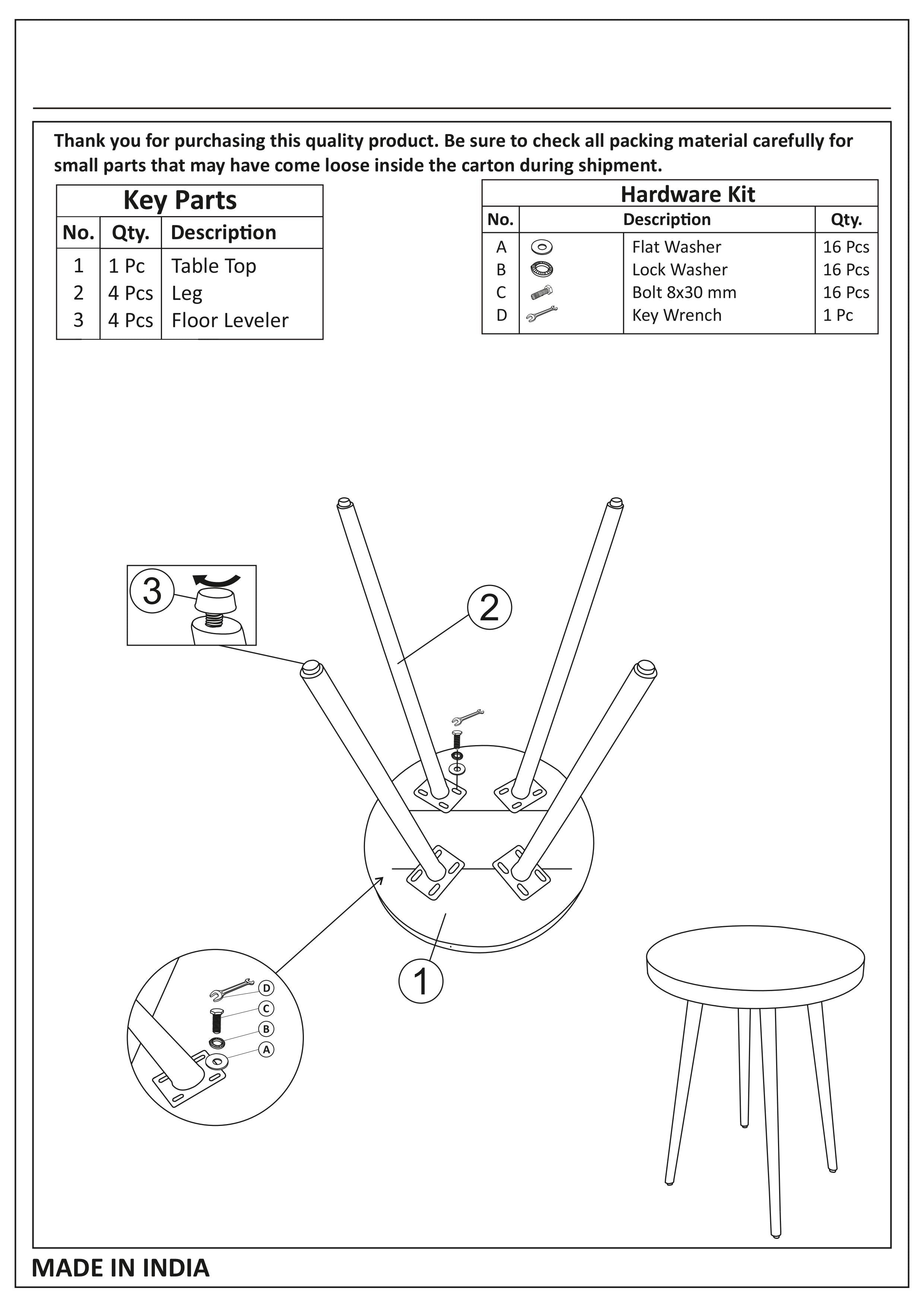 Thank you for purchasing this quality product. Be sure to check all packing material carefully for small parts that may have come loose inside the carton during shipment.

Key Parts

| No. | Qty. | Description |
|---|---|---|
| 1 | 1 Pc | Table Top |
| 2 | 4 Pcs | Leg |
| 3 | 4 Pcs | Floor Leveler |

Hardware Kit

| No. | Description | | Qty. |
|---|---|---|---|
| A | | Flat Washer | 16 Pcs |
| B | | Lock Washer | 16 Pcs |
| C | | Bolt 8x30 mm | 16 Pcs |
| D | | Key Wrench | 1 Pc |

3

2

1

D
C
B
A

MADE IN INDIA