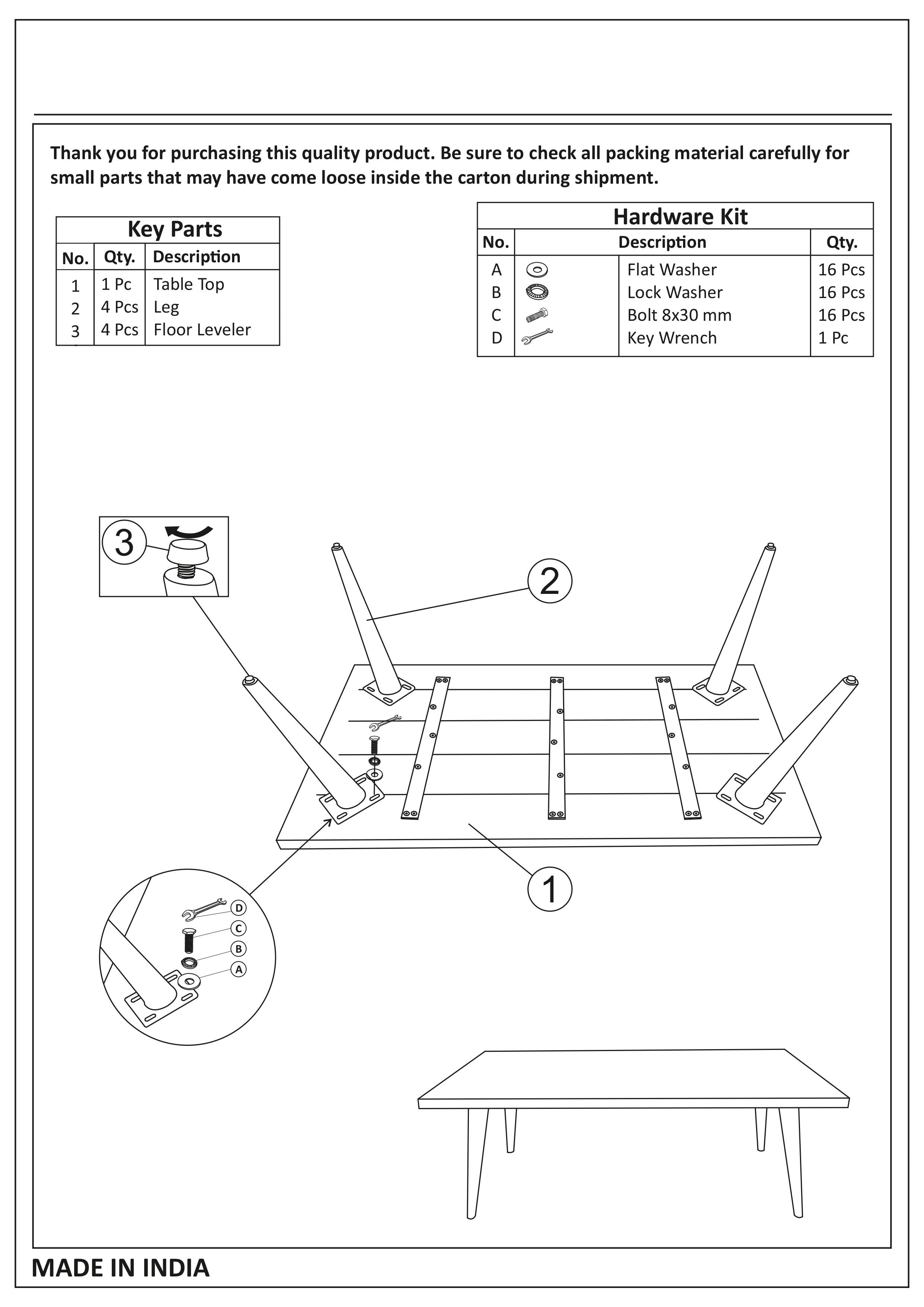 Thank you for purchasing this quality product. Be sure to check all packing material carefully for small parts that may have come loose inside the carton during shipment.

Key Parts

| No. | Qty. | Description |
|---|---|---|
| 1 | 1 Pc | Table Top |
| 2 | 4 Pcs | Leg |
| 3 | 4 Pcs | Floor Leveler |

Hardware Kit

| No. | Description | | Qty. |
|---|---|---|---|
| A | | Flat Washer | 16 Pcs |
| B | | Lock Washer | 16 Pcs |
| C | | Bolt 8x30 mm | 16 Pcs |
| D | | Key Wrench | 1 Pc |

3

2

1

D
C
B
A

MADE IN INDIA